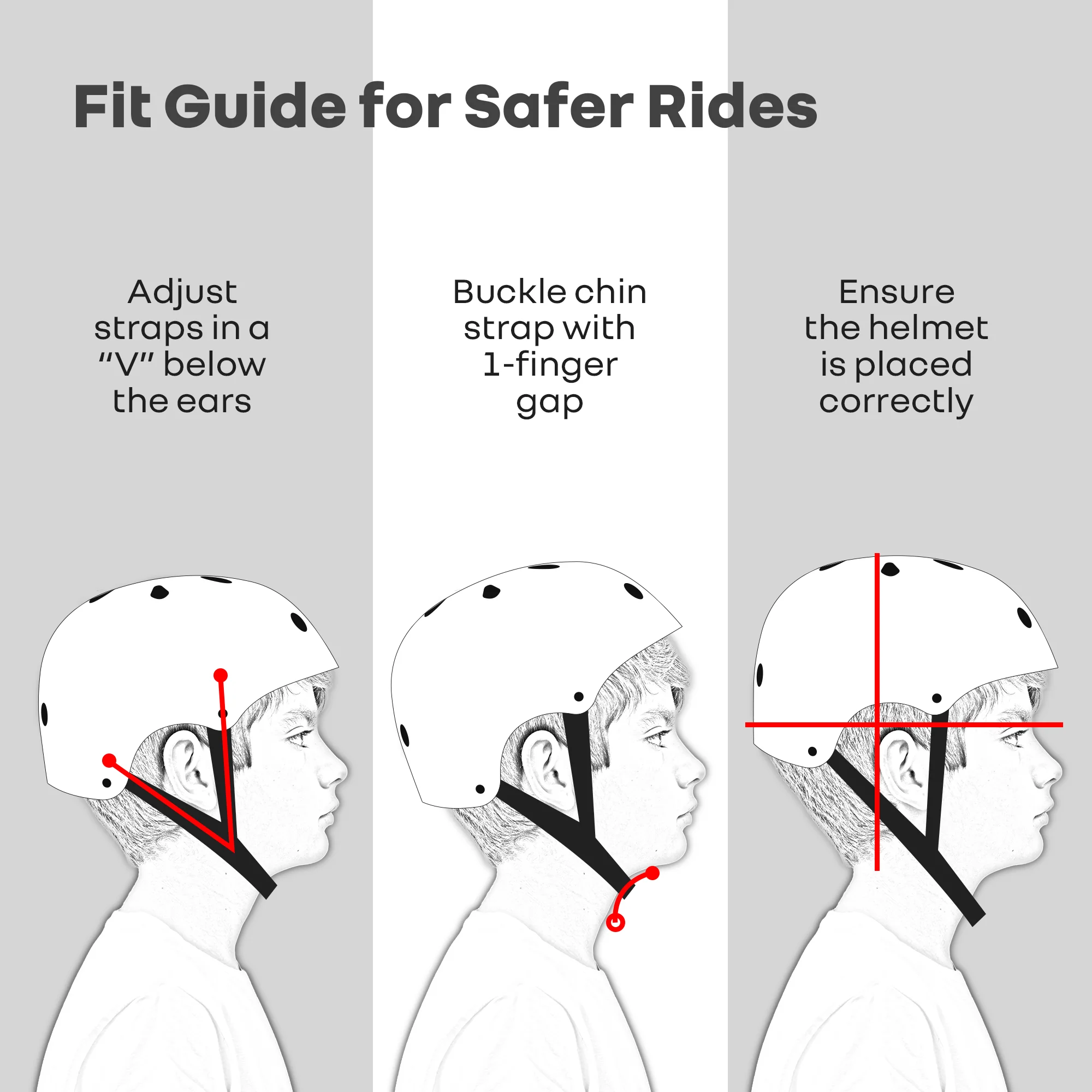 Fit Guide for Safer Rides

Adjust straps in a “V” below the ears

Buckle chin strap with 1-finger gap

Ensure the helmet is placed correctly