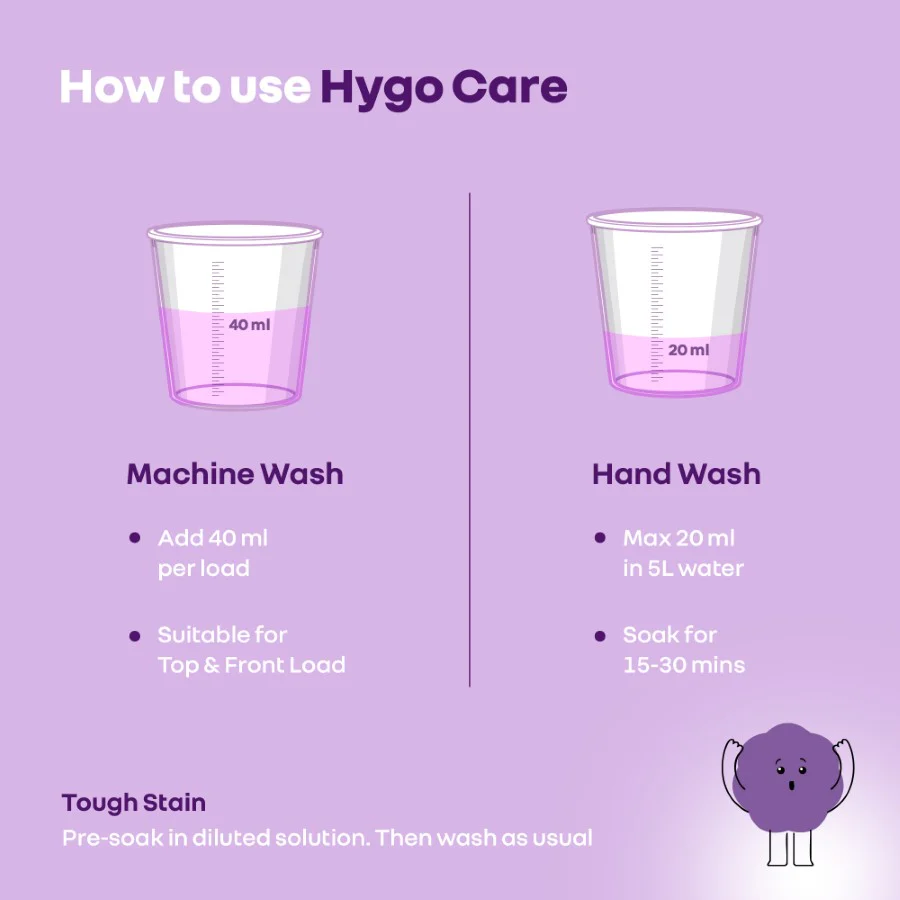 How to use Hygo Care

40 ml

Machine Wash

• Add 40 ml per load

• Suitable for Top & Front Load

20 ml

Hand Wash

• Max 20 ml in 5L water

• Soak for 15-30 mins

Tough Stain
Pre-soak in diluted solution. Then wash as usual